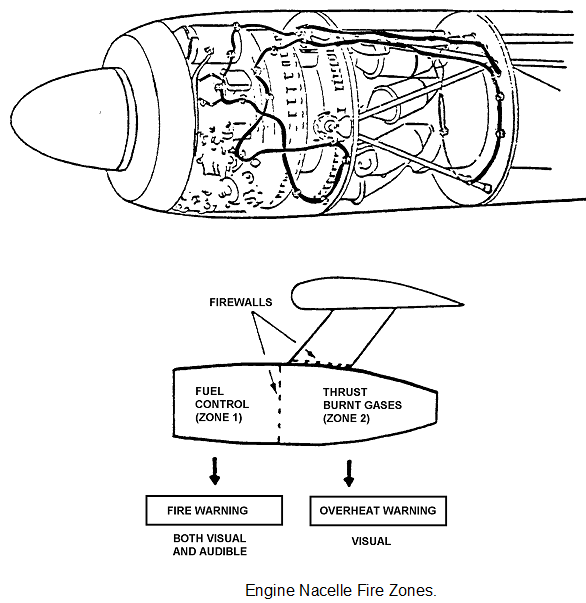 FIREWALLS

FUEL CONTROL (ZONE 1)

THRUST BURNT GASES (ZONE 2)

FIRE WARNING

BOTH VISUAL AND AUDIBLE

OVERHEAT WARNING

VISUAL

Engine Nacelle Fire Zones.